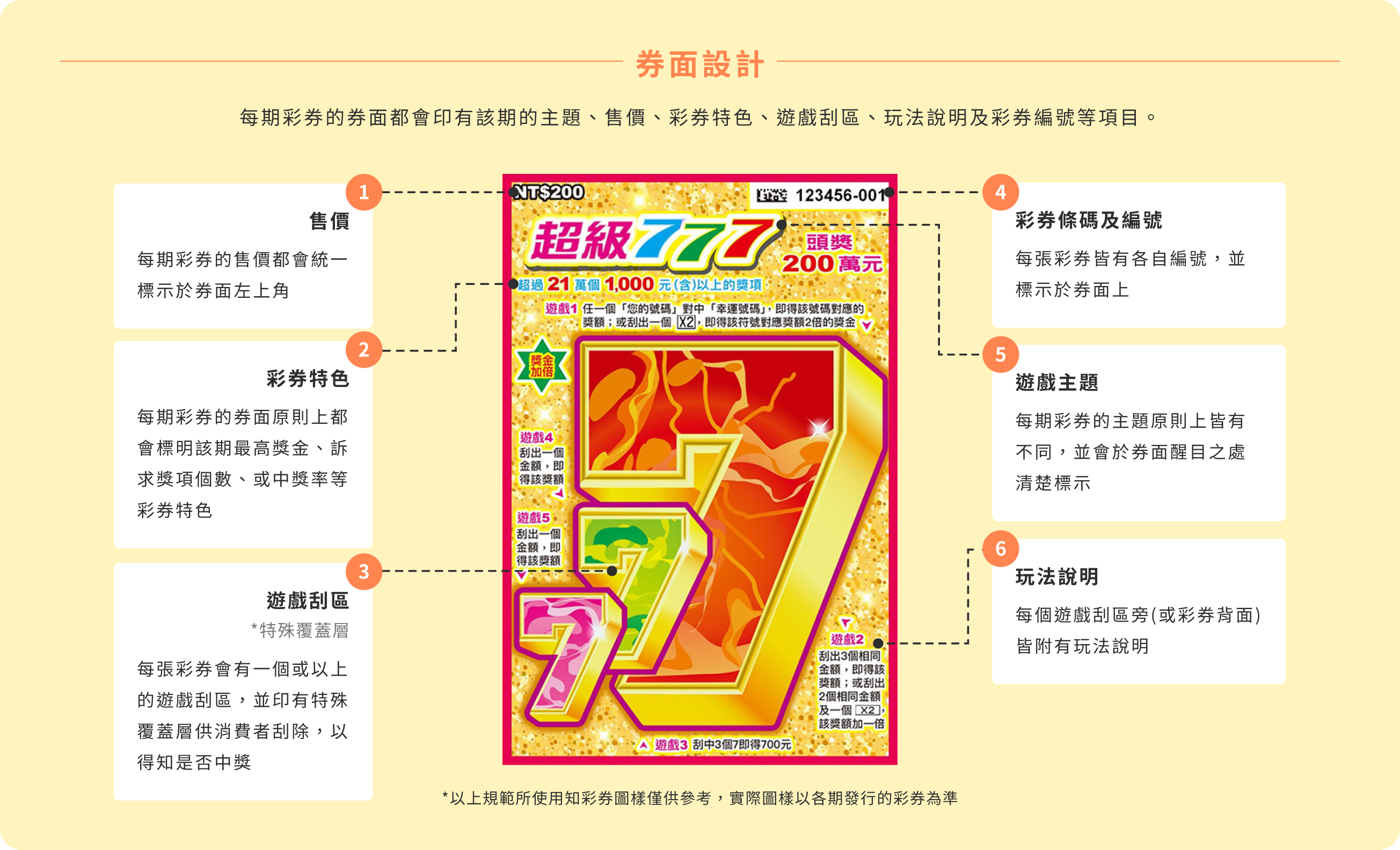 券面設計

每期彩券的券面都會印有該期的主題、售價、彩券特色、遊戲刮區、玩法說明及彩券編號等項目。

1
售價
每期彩券的售價都會統一標示於券面左上角

2
彩券特色
每期彩券的券面原則上都會標明該期最高獎金、訴求獎項個數、或中獎率等彩券特色

3
遊戲刮區
*特殊覆蓋層
每張彩券會有一個或以上的遊戲刮區，並印有特殊覆蓋層供消費者刮除，以得知是否中獎

NT$200
123456-001
超級777
頭獎 200萬元
超過 21 萬個 1,000 元(含)以上的獎項
遊戲1 任一個「您的號碼」對中「幸運號碼」，即得該號碼對應的獎額；或刮出一個 X2，即得該符號對應獎額2倍的獎金
獎金加倍
遊戲4 刮出一個金額，即得該獎額
遊戲5 刮出一個金額，即得該獎額
遊戲2 刮出3個相同金額，即得該獎額；或刮出2個相同金額及一個 X2，該獎額加一倍
遊戲3 刮中3個7即得700元

4
彩券條碼及編號
每張彩券皆有各自編號，並標示於券面上

5
遊戲主題
每期彩券的主題原則上皆有不同，並會於券面醒目之處清楚標示

6
玩法說明
每個遊戲刮區旁(或彩券背面)皆附有玩法說明

*以上規範所使用知彩券圖樣僅供參考，實際圖樣以各期發行的彩券為準